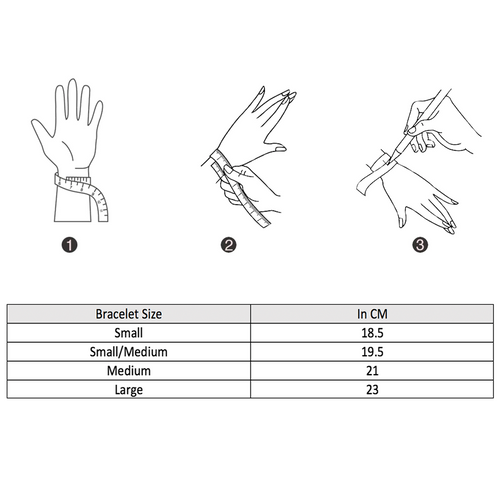 1

2

3

| Bracelet Size | In CM |
|---|---|
| Small | 18.5 |
| Small/Medium | 19.5 |
| Medium | 21 |
| Large | 23 |